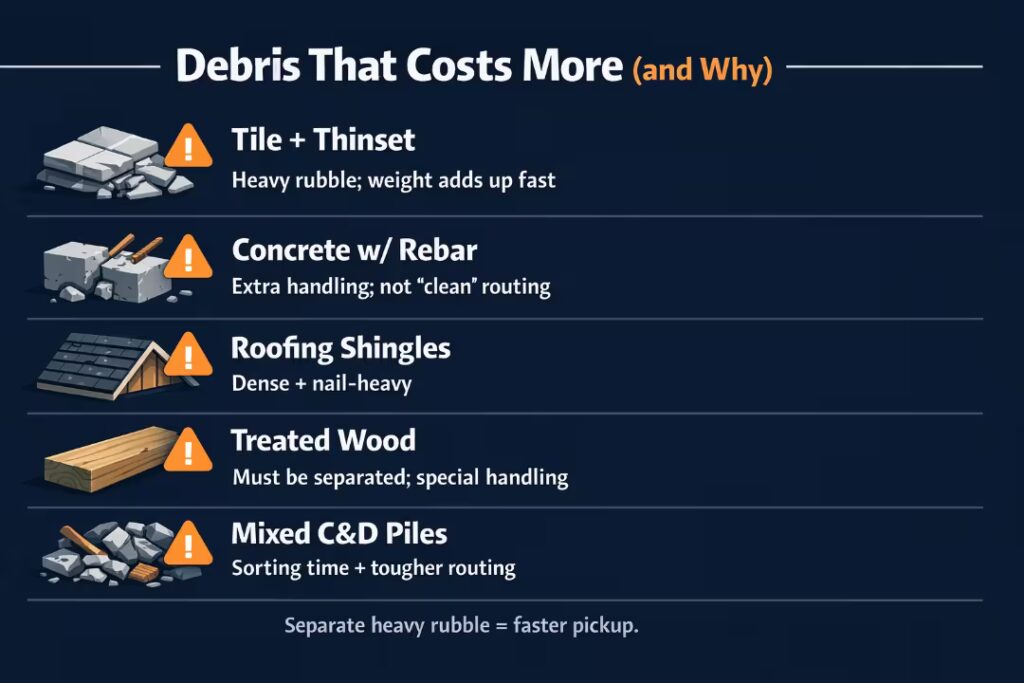 Debris That Costs More (and Why)

Tile + Thinset
Heavy rubble; weight adds up fast

Concrete w/ Rebar
Extra handling; not "clean" routing

Roofing Shingles
Dense + nail-heavy

Treated Wood
Must be separated; special handling

Mixed C&D Piles
Sorting time + tougher routing

Separate heavy rubble = faster pickup.