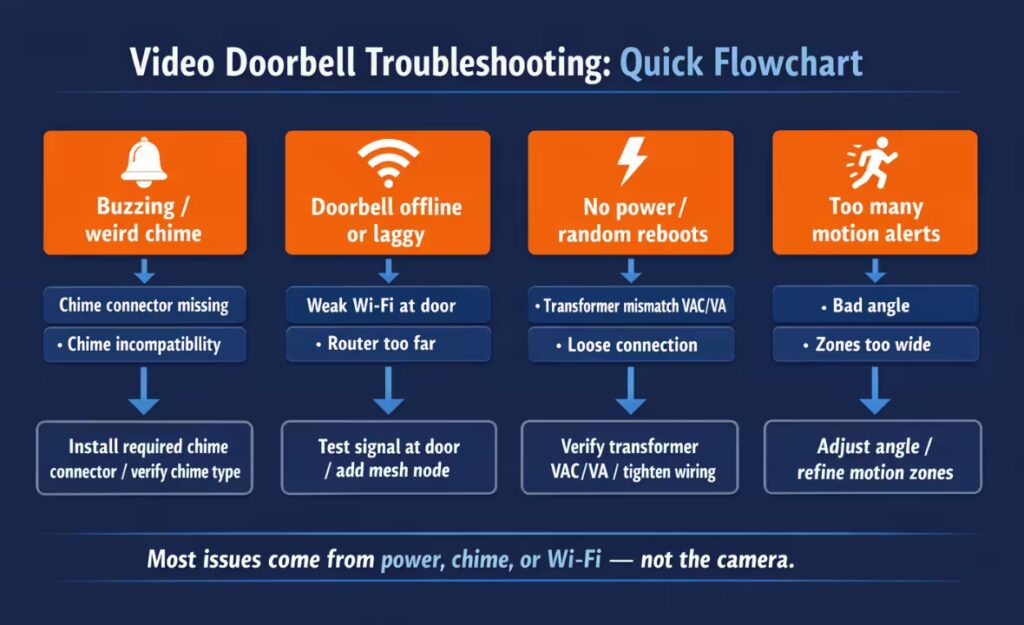 Video Doorbell Troubleshooting: Quick Flowchart

Buzzing / weird chime

Chime connector missing

• Chime incompatiblity

Install required chime connector / verify chime type

Doorbell offline or laggy

Weak Wi-Fi at door

• Router too far

Test signal at door / add mesh node

No power / random reboots

• Transformer mismatch VAC/VA

• Loose connection

Verify transformer VAC/VA / tighten wiring

Too many motion alerts

• Bad angle

• Zones too wide

Adjust angle / refine motion zones

Most issues come from power, chime, or Wi-Fi — not the camera.