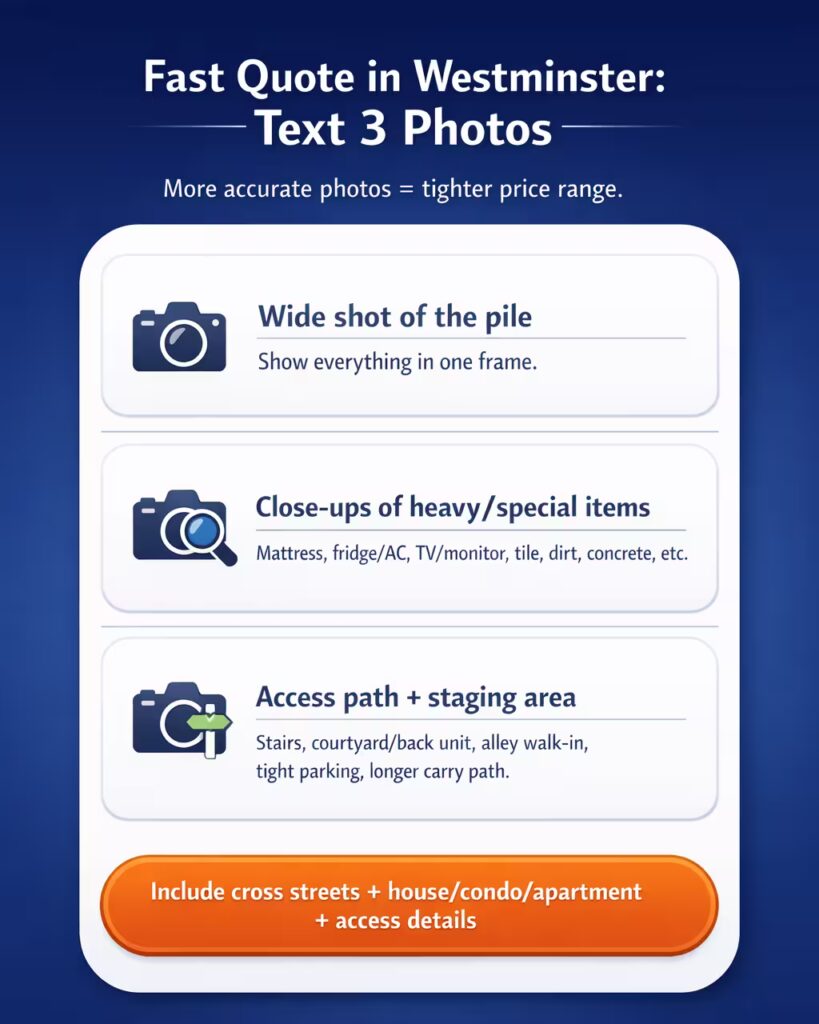 Fast Quote in Westminster:
Text 3 Photos

More accurate photos = tighter price range.

Wide shot of the pile

Show everything in one frame.

Close-ups of heavy/special items

Mattress, fridge/AC, TV/monitor, tile, dirt, concrete, etc.

Access path + staging area

Stairs, courtyard/back unit, alley walk-in, tight parking, longer carry path.

Include cross streets + house/condo/apartment + access details