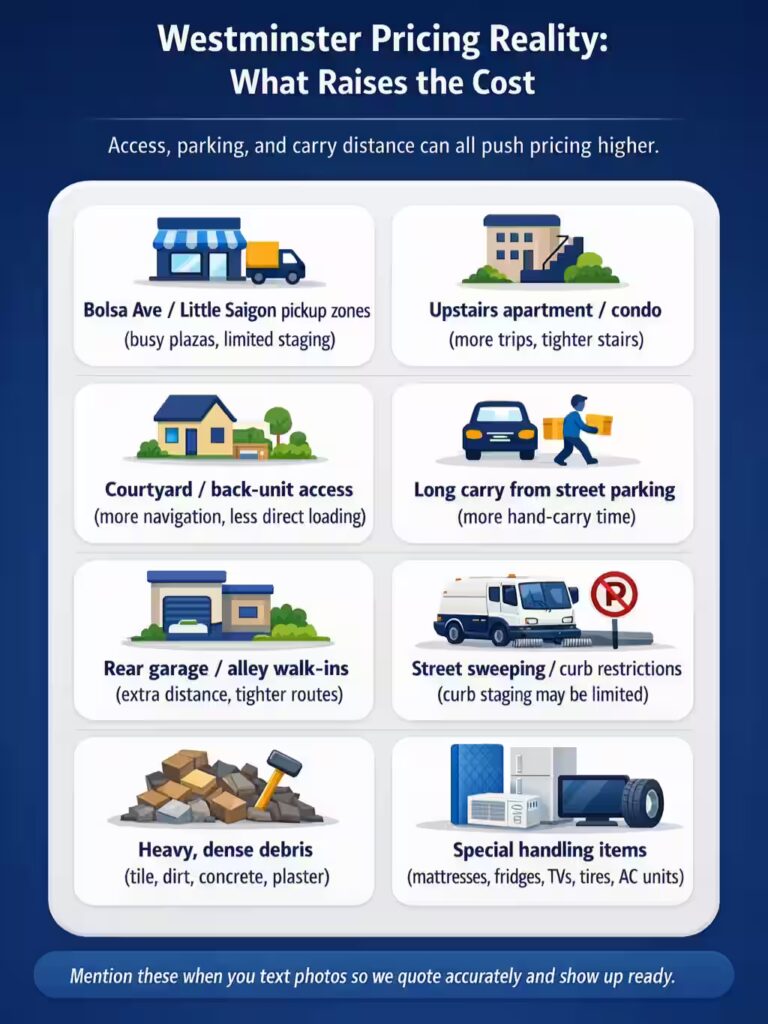 Westminster Pricing Reality:
What Raises the Cost

Access, parking, and carry distance can all push pricing higher.

Bolsa Ave / Little Saigon pickup zones
(busy plazas, limited staging)

Upstairs apartment / condo
(more trips, tighter stairs)

Courtyard / back-unit access
(more navigation, less direct loading)

Long carry from street parking
(more hand-carry time)

Rear garage / alley walk-ins
(extra distance, tighter routes)

Street sweeping / curb restrictions
(curb staging may be limited)

Heavy, dense debris
(tile, dirt, concrete, plaster)

Special handling items
(mattresses, fridges, TVs, tires, AC units)

Mention these when you text photos so we quote accurately and show up ready.